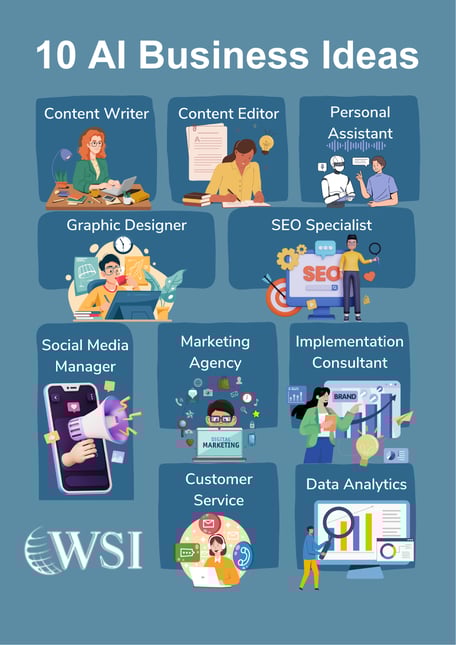 10 AI Business Ideas

Content Writer

Content Editor

Personal Assistant

Graphic Designer

SEO Specialist

SEO

Social Media Manager

Marketing Agency

DIGITAL MARKETING

Implementation Consultant

BRAND

Customer Service

Data Analytics

WSI